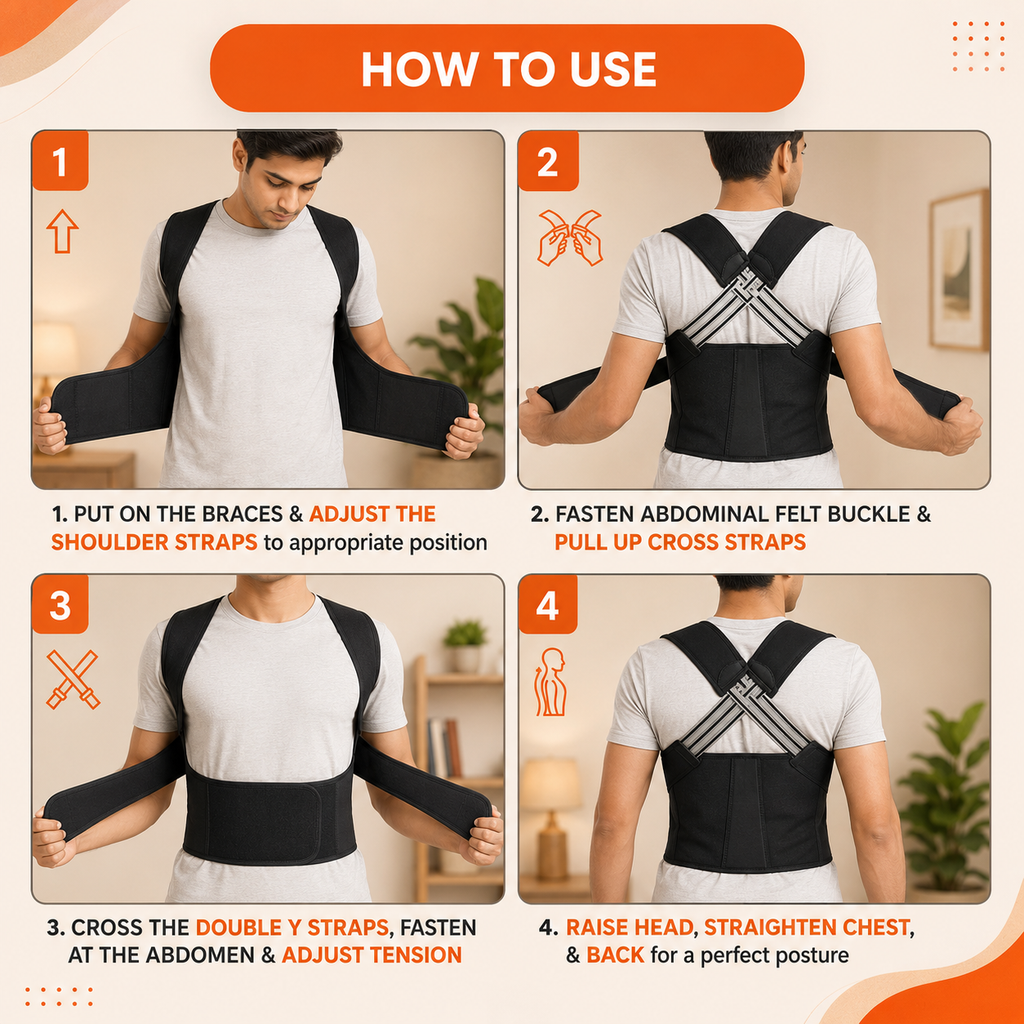 HOW TO USE

1

1. PUT ON THE BRACES & ADJUST THE SHOULDER STRAPS to appropriate position

2

2. FASTEN ABDOMINAL FELT BUCKLE & PULL UP CROSS STRAPS

3

3. CROSS THE DOUBLE Y STRAPS, FASTEN AT THE ABDOMEN & ADJUST TENSION

4

4. RAISE HEAD, STRAIGHTEN CHEST, & BACK for a perfect posture